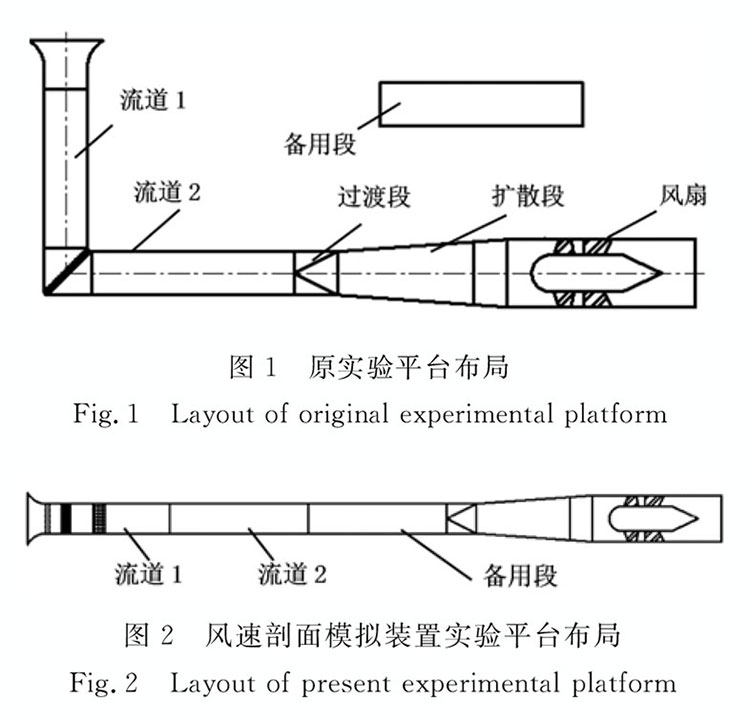 流道 1

备用段

流道 2

过渡段

扩散段

风扇

图 1　原实验平台布局

Fig. 1　Layout of original experimental platform

流道 1

流道 2

备用段

图 2　风速剖面模拟装置实验平台布局

Fig. 2　Layout of present experimental platform